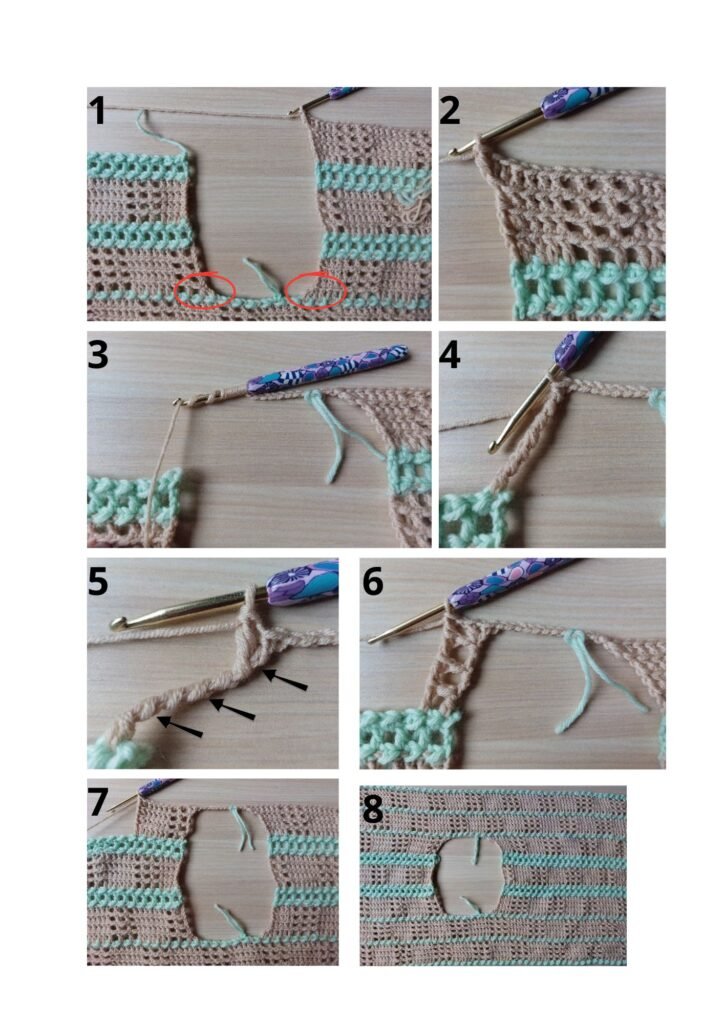 1
2
3
4
5
6
7
8